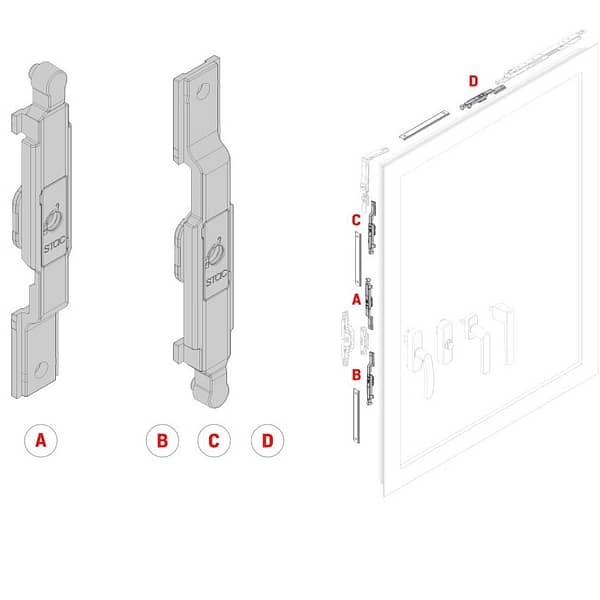 STOIC

STOIC

A

B

C

D

D

C

A

B